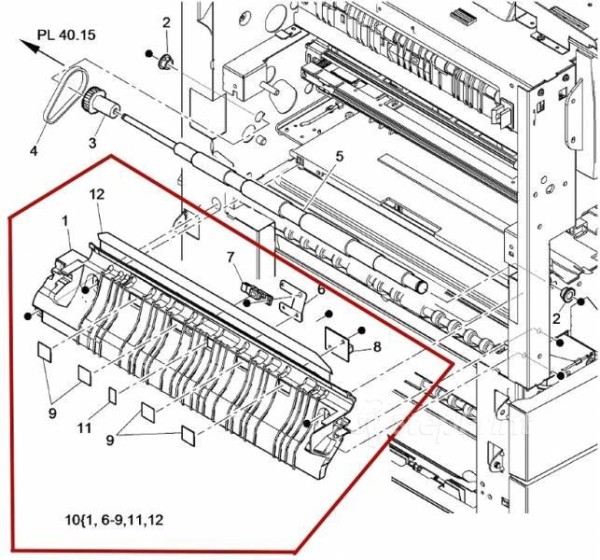 PL 40.15
2
4
3
5
12
1
7
6
2
8
9
11
9
10{1, 6-9,11,12