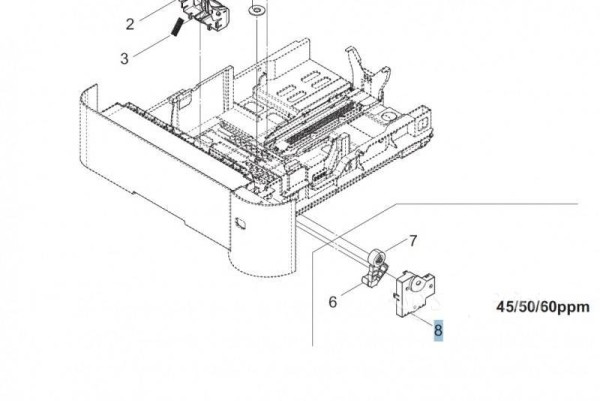 2
3
7
6
8
45/50/60ppm